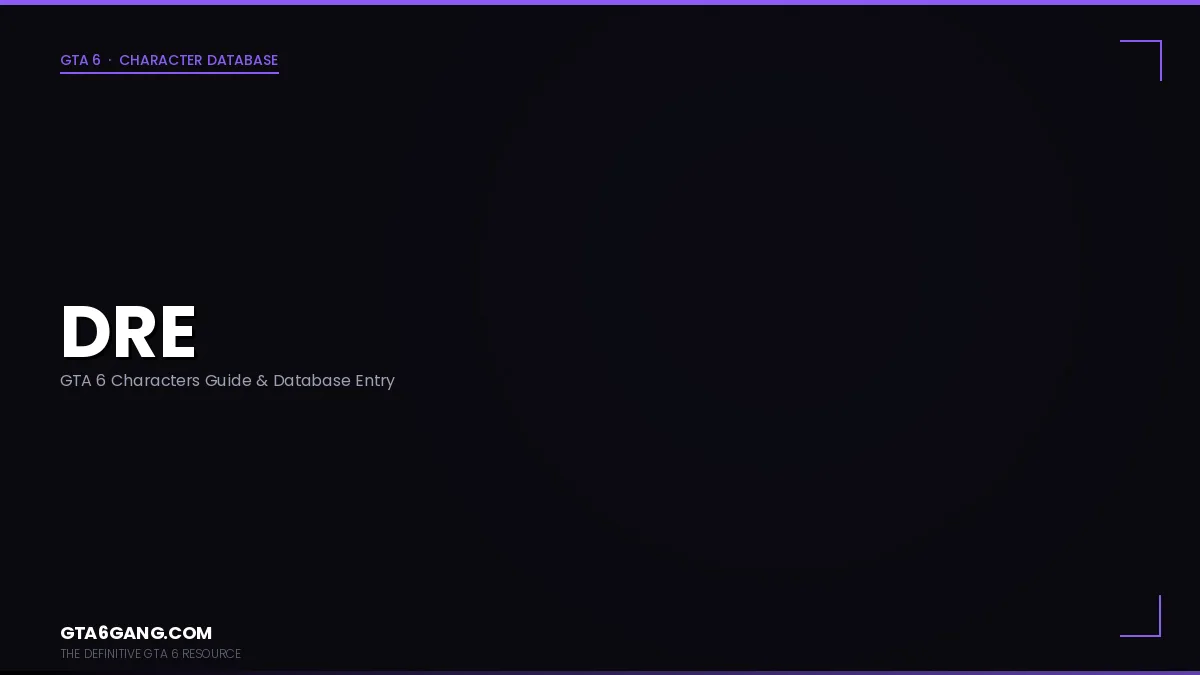 GTA 6 · CHARACTER DATABASE

DRE

GTA 6 Characters Guide & Database Entry

GTA6GANG.COM

THE DEFINITIVE GTA 6 RESOURCE