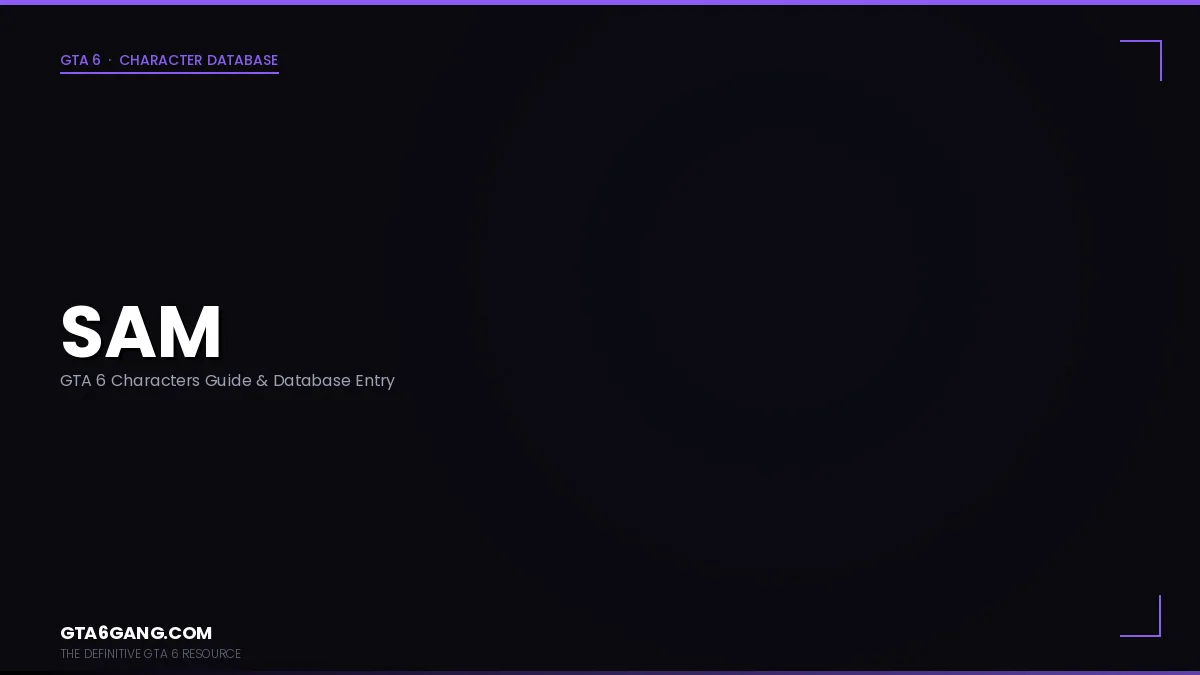 GTA 6 · CHARACTER DATABASE

SAM

GTA 6 Characters Guide & Database Entry

GTA6GANG.COM
THE DEFINITIVE GTA 6 RESOURCE