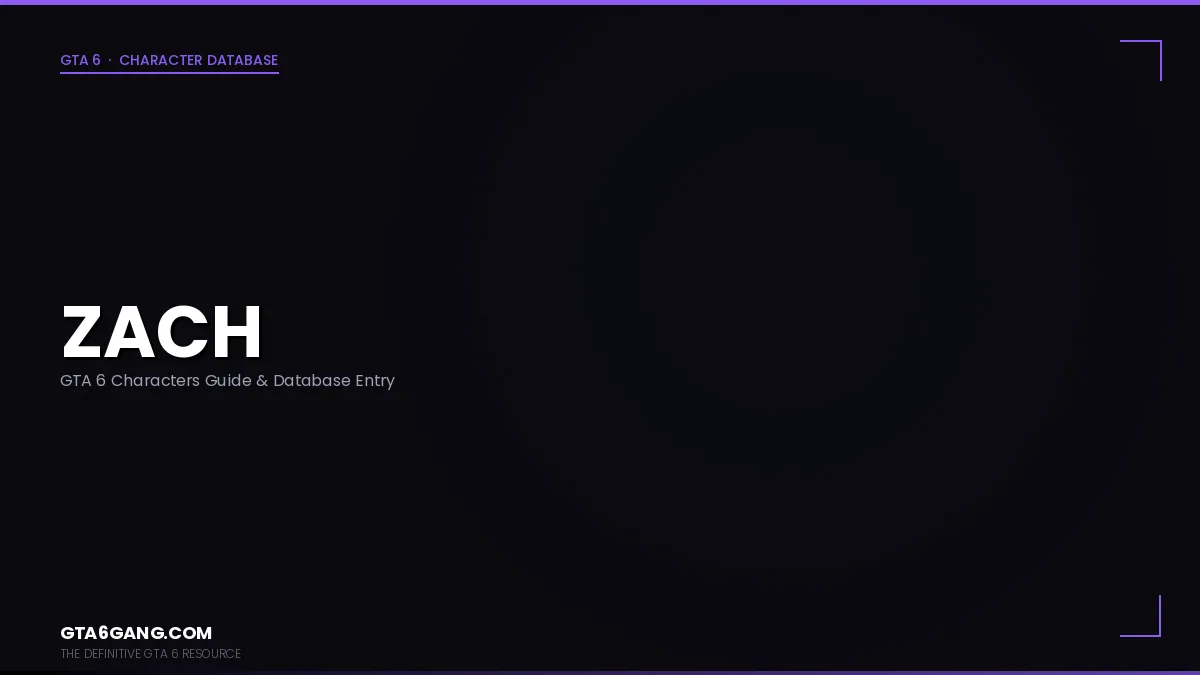 GTA 6 · CHARACTER DATABASE

ZACH

GTA 6 Characters Guide & Database Entry

GTA6GANG.COM

THE DEFINITIVE GTA 6 RESOURCE