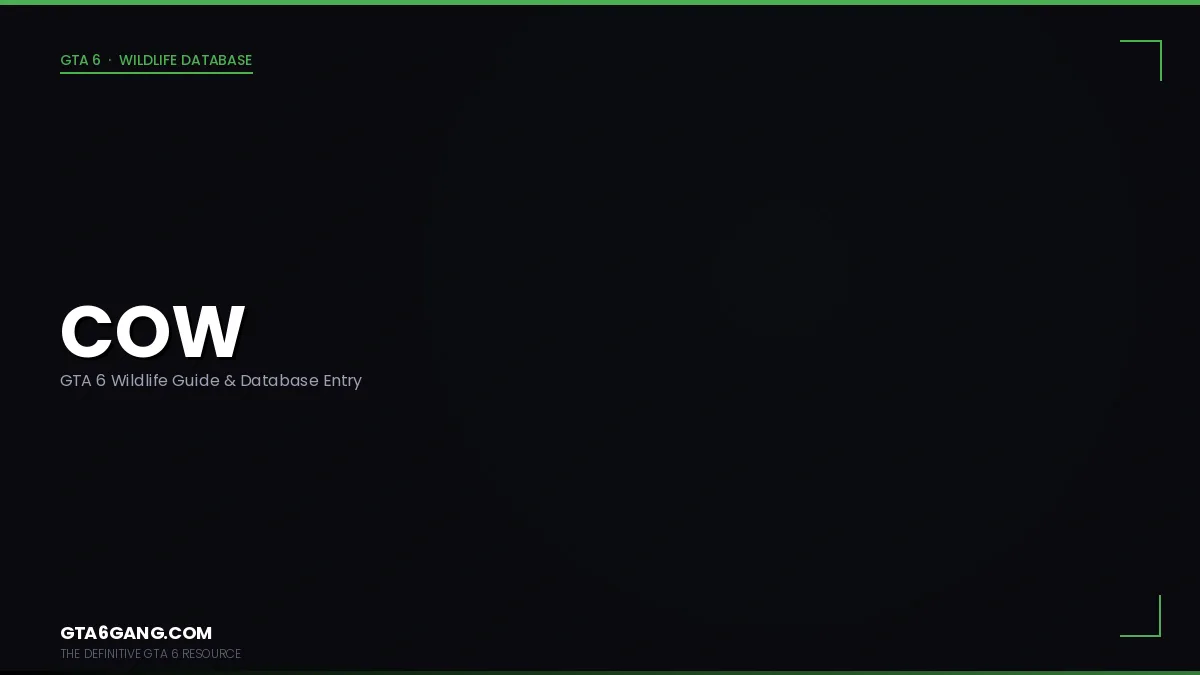 GTA 6 · WILDLIFE DATABASE

COW

GTA 6 Wildlife Guide & Database Entry

GTA6GANG.COM

THE DEFINITIVE GTA 6 RESOURCE