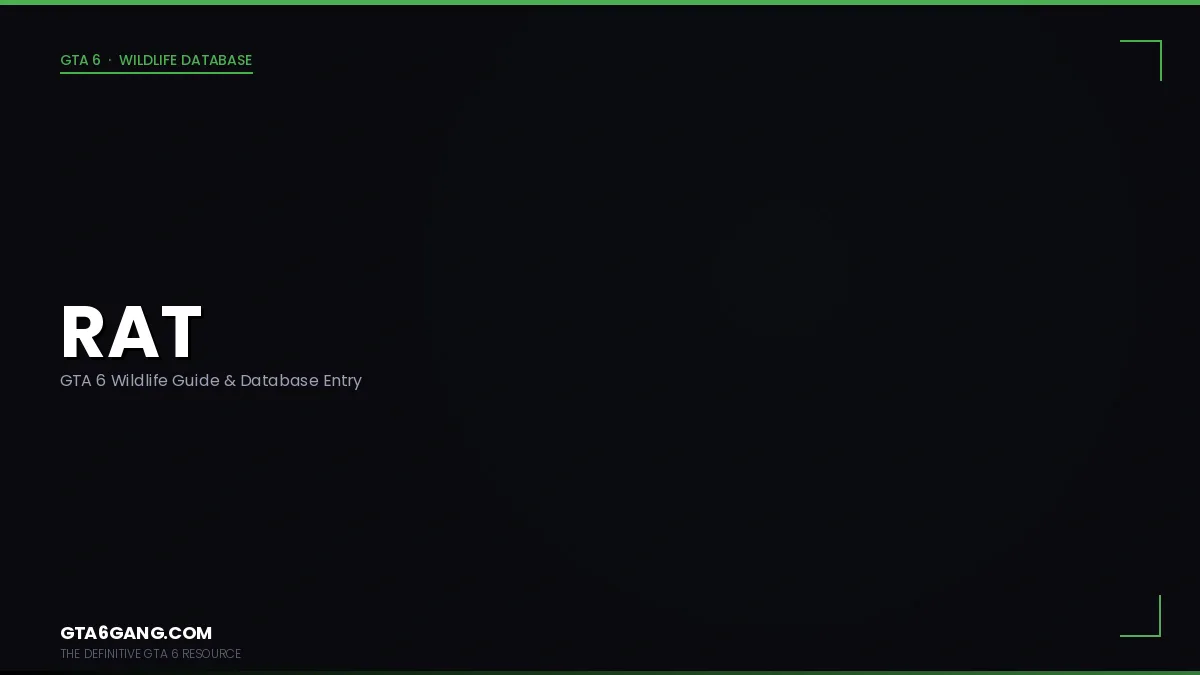 GTA 6 · WILDLIFE DATABASE

RAT

GTA 6 Wildlife Guide & Database Entry

GTA6GANG.COM

THE DEFINITIVE GTA 6 RESOURCE